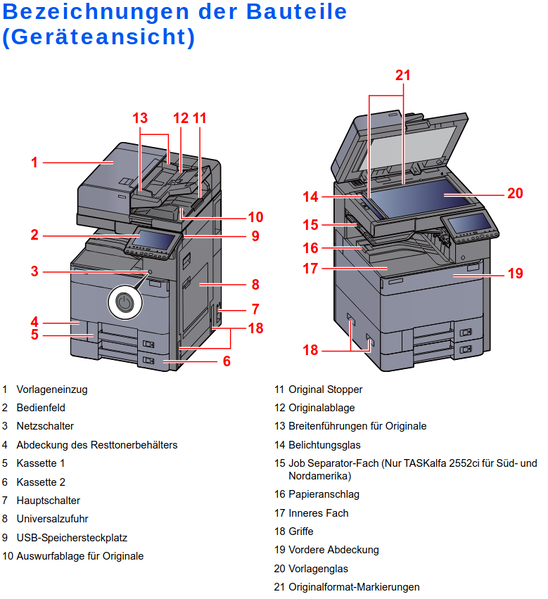 Bezeichnungen der Bauteile (Geräteansicht)

13 12 11
1
10
2
9
3
8
7
4
5
18
6

21
14
20
15
16
17
19
18

1 Vorlageneinzug
2 Bedienfeld
3 Netzschalter
4 Abdeckung des Resttonerbehälters
5 Kassette 1
6 Kassette 2
7 Hauptschalter
8 Universalzufuhr
9 USB-Speichersteckplatz
10 Auswurfablage für Originale

11 Original Stopper
12 Originalablage
13 Breitenführungen für Originale
14 Belichtungsglas
15 Job Separator-Fach (Nur TASKalfa 2552ci für Süd- und Nordamerika)
16 Papieranschlag
17 Inneres Fach
18 Griffe
19 Vordere Abdeckung
20 Vorlagenglas
21 Originalformat-Markierungen